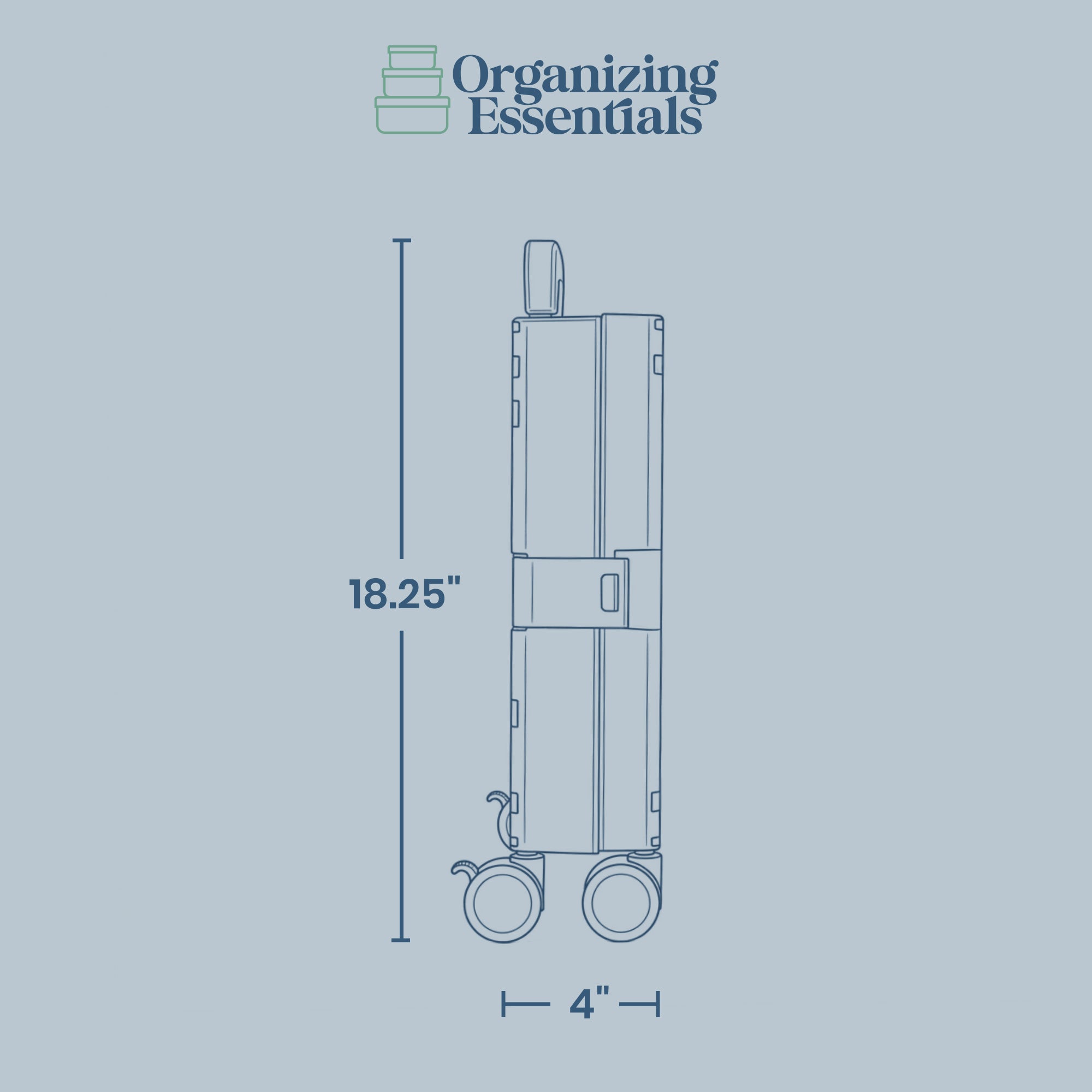 Organizing Essentials

18.25"

4"